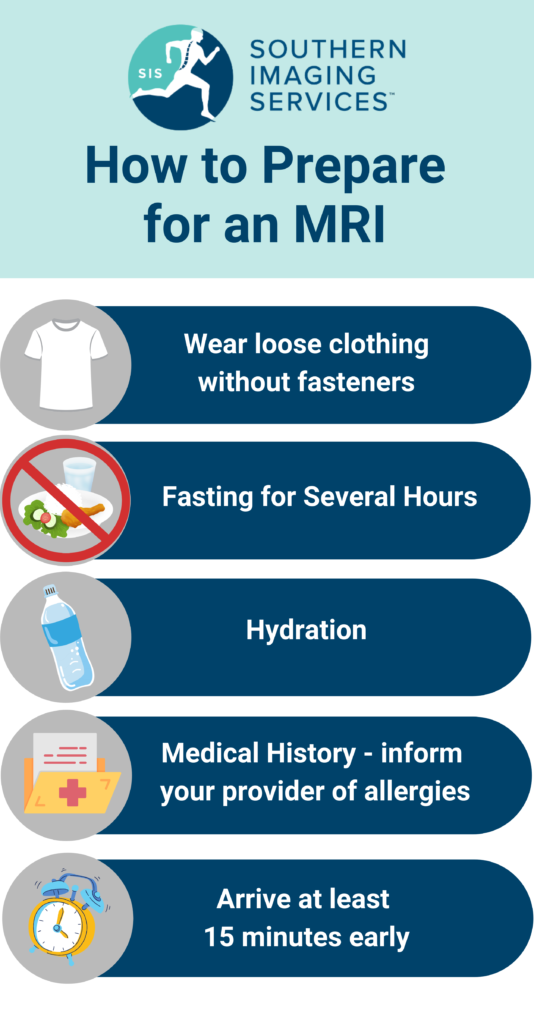 SIS
SOUTHERN IMAGING SERVICES™

How to Prepare for an MRI

Wear loose clothing without fasteners

Fasting for Several Hours

Hydration

Medical History - inform your provider of allergies

Arrive at least 15 minutes early